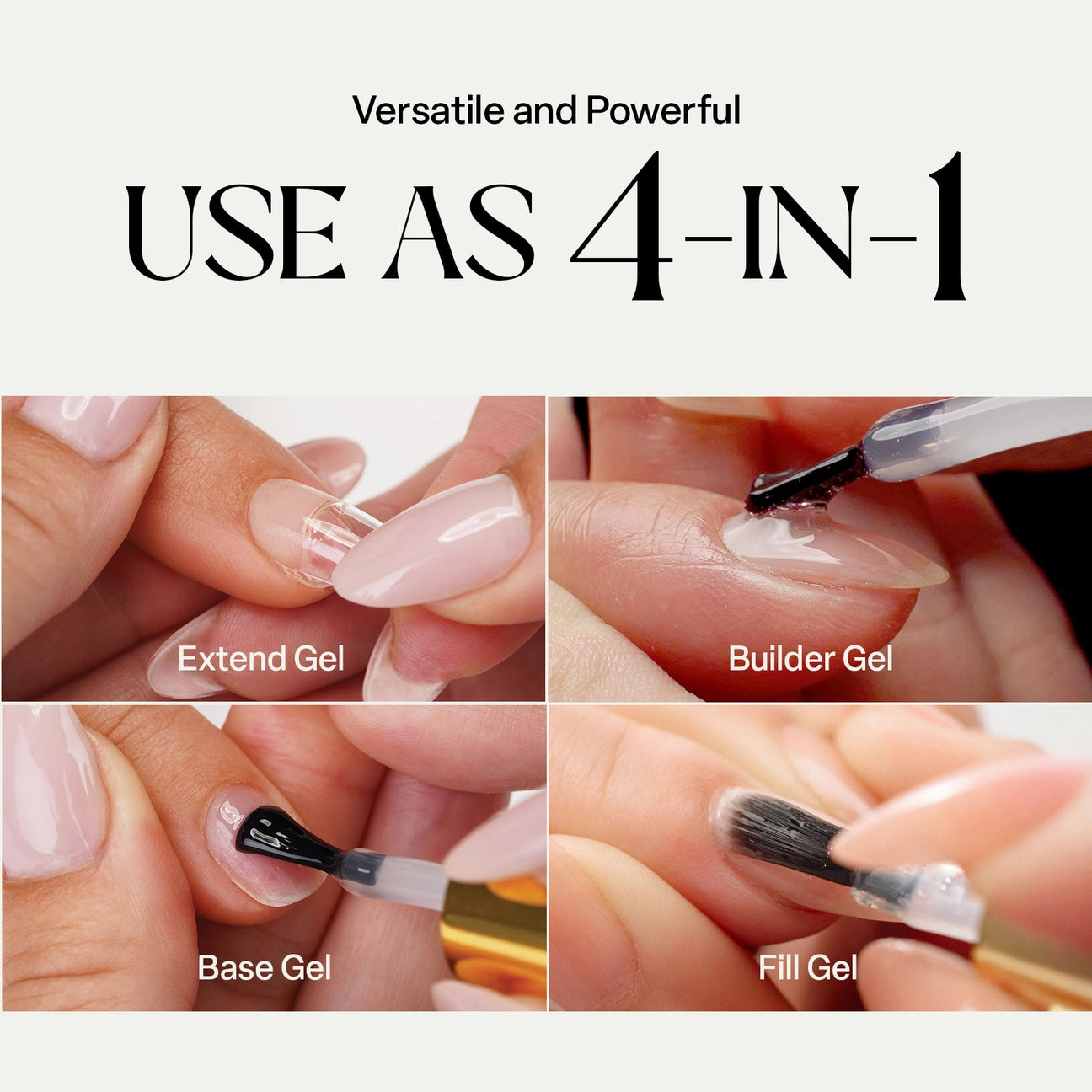 Versatile and Powerful

USE AS 4-IN-1

Extend Gel

Builder Gel

Base Gel

Fill Gel