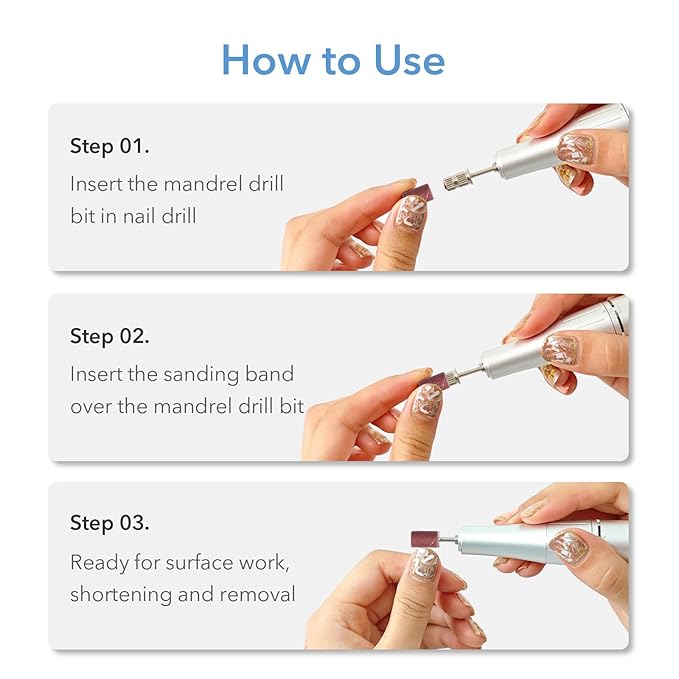 How to Use

Step 01.
Insert the mandrel drill bit in nail drill

Step 02.
Insert the sanding band over the mandrel drill bit

Step 03.
Ready for surface work, shortening and removal